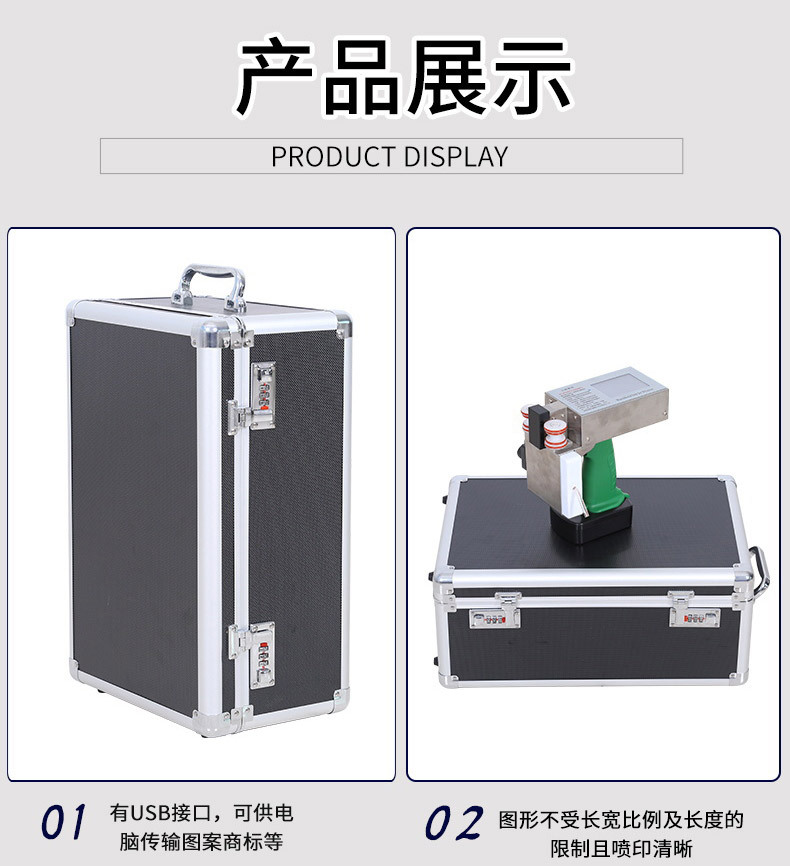 产品展示

PRODUCT DISPLAY

01 有USB接口，可供电脑传输图案商标等

02 图形不受长宽比例及长度的限制且喷印清晰